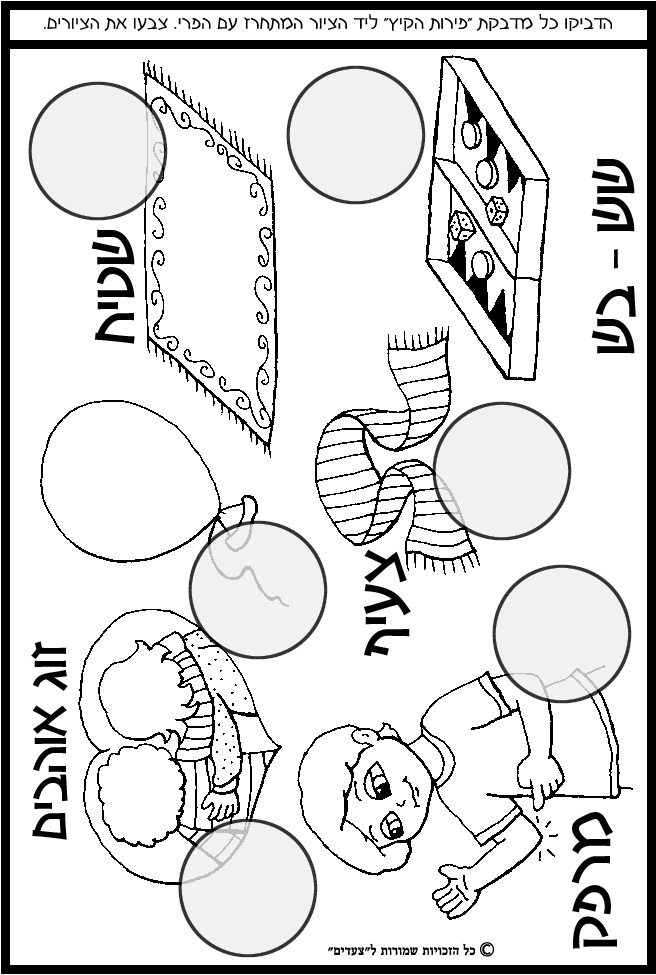 הדביקו כל מדבקת "פירות הקיץ" ליד הציור המתחרז עם הפרי. צבעו את הציורים.

שש - בש

שטיח

צעיף

זוג אוהבים

מרפק

© כל הזכויות שמורות ל"צעדים"